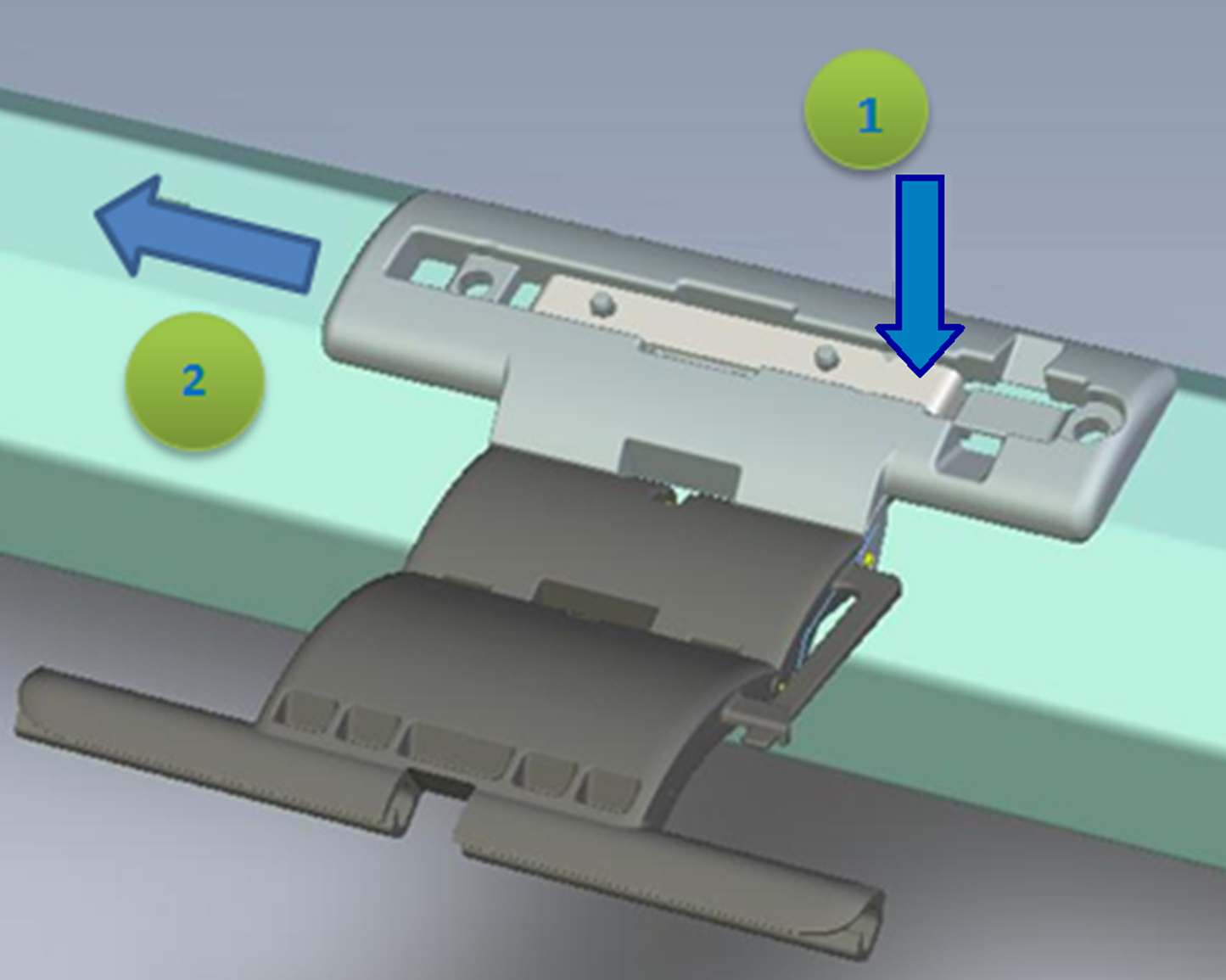 1

2